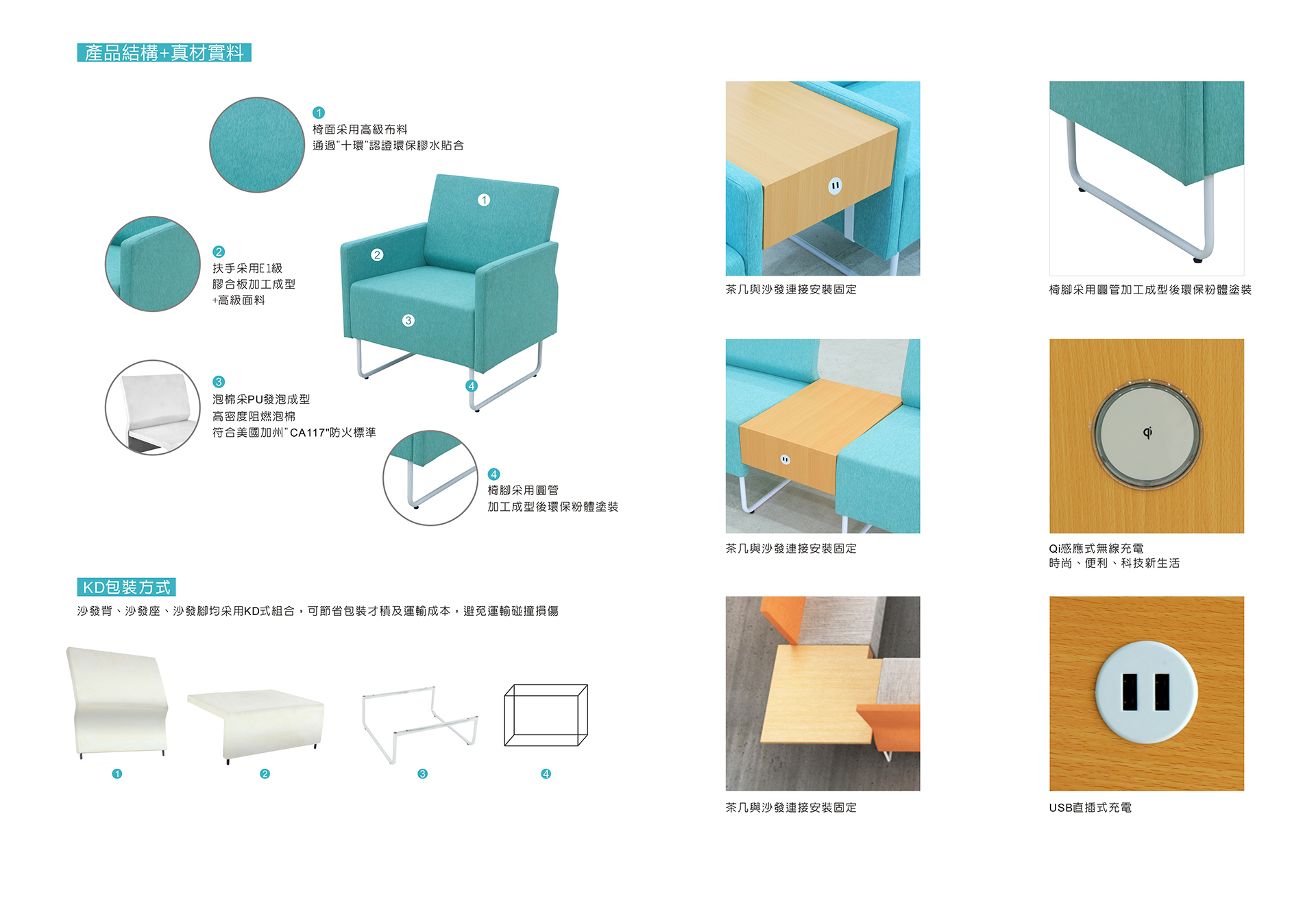 產品結構+真材實料

1
椅面采用高級布料
通過"十環"認證環保膠水貼合

2
扶手采用E1級
膠合板加工成型
+高級面料

3
泡棉采PU發泡成型
高密度阻燃泡棉
符合美國加州"CA117"防火標準

4
椅腳采用圓管
加工成型後環保粉體塗裝

1
2
3
4

KD包裝方式
沙發背、沙發座、沙發腳均采用KD式組合，可節省包裝才積及運輸成本，避免運輸碰撞損傷

1
2
3
4

茶几與沙發連接安裝固定

椅腳采用圓管加工成型後環保粉體塗裝

茶几與沙發連接安裝固定

Qi感應式無線充電
時尚、便利、科技新生活

茶几與沙發連接安裝固定

USB直插式充電